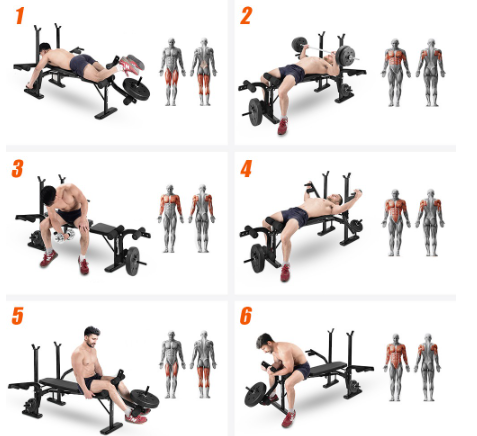 1
2
3
4
5
6